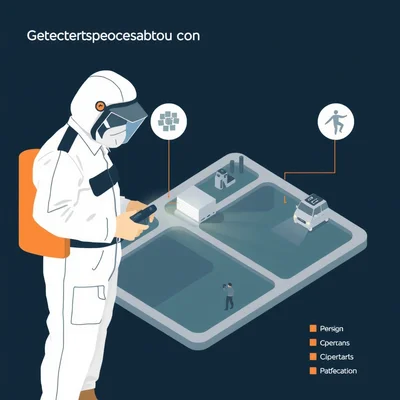 Getectertspeocesabtou con

Persign

Cpertans

Clpertarts

Patfecation