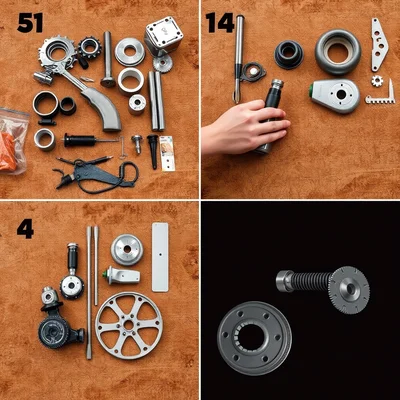 51

14

4